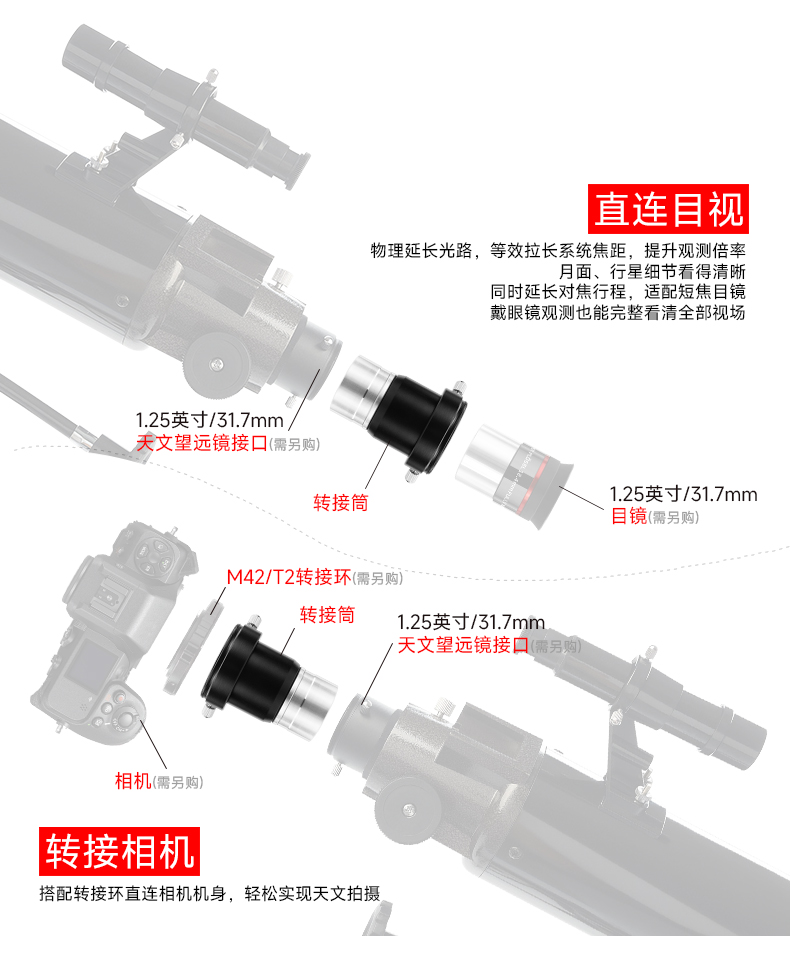 直连目视

物理延长光路，等效拉长系统焦距，提升观测倍率
月面、行星细节看得清晰
同时延长对焦行程，适配短焦目镜
戴眼镜观测也能完整看清全部视场

1.25英寸/31.7mm
天文望远镜接口(需另购)

转接筒

1.25英寸/31.7mm
目镜(需另购)

M42/T2转接环(需另购)

转接筒

1.25英寸/31.7mm
天文望远镜接口(需另购)

相机(需另购)

转接相机

搭配转接环直连相机机身，轻松实现天文拍摄