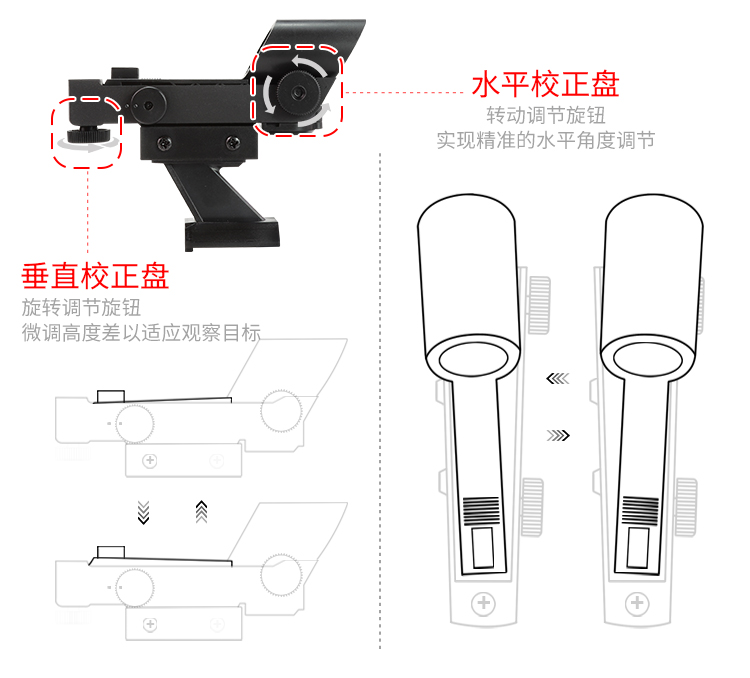 水平校正盘
转动调节旋钮
实现精准的水平角度调节

垂直校正盘
旋转调节旋钮
微调高度差以适应观察目标