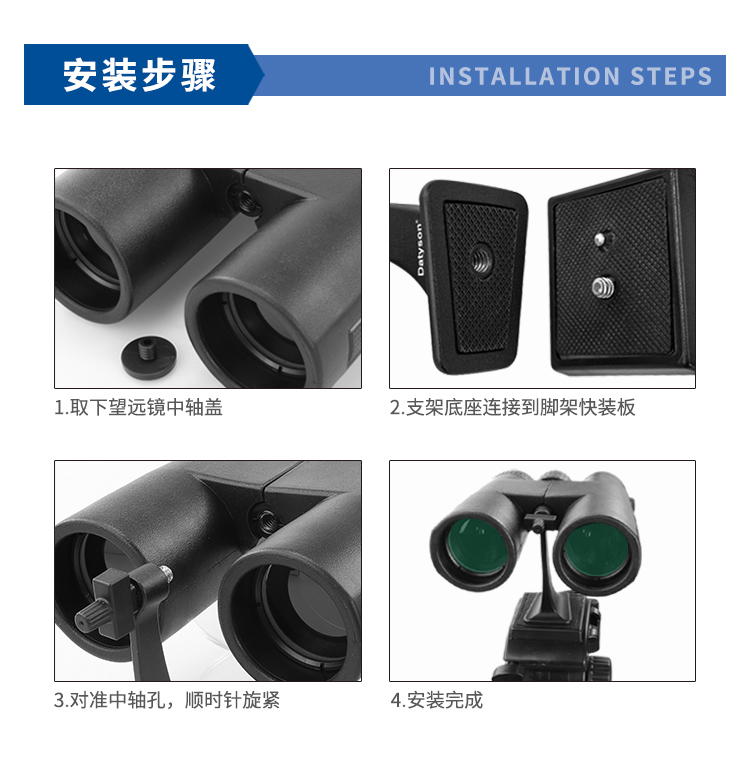 安装步骤

INSTALLATION STEPS

Datyson

1.取下望远镜中轴盖

2.支架底座连接到脚架快装板

3.对准中轴孔，顺时针旋紧

4.安装完成