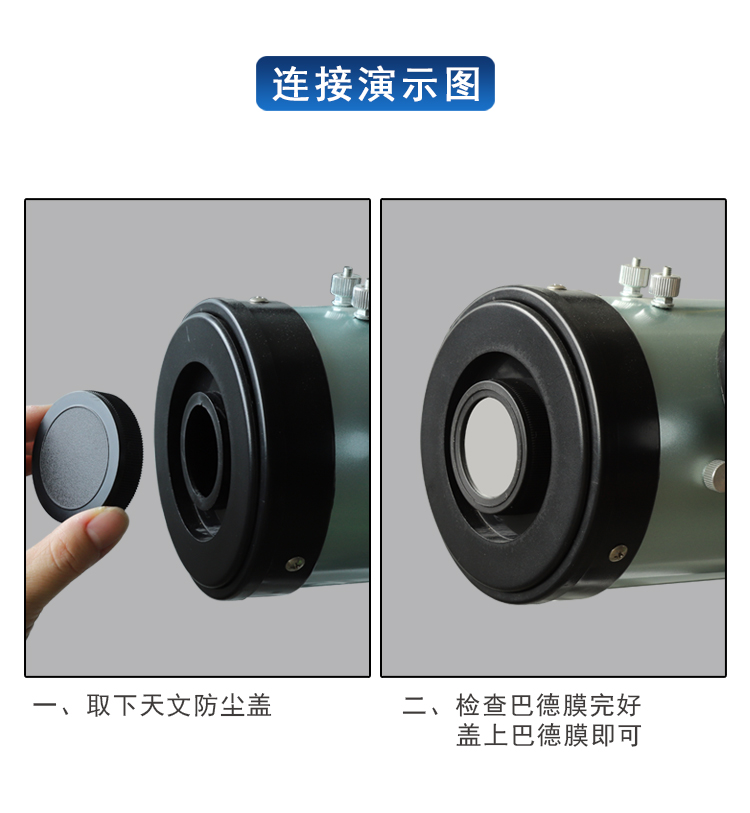 连接演示图

一、取下天文防尘盖

二、检查巴德膜完好
盖上巴德膜即可